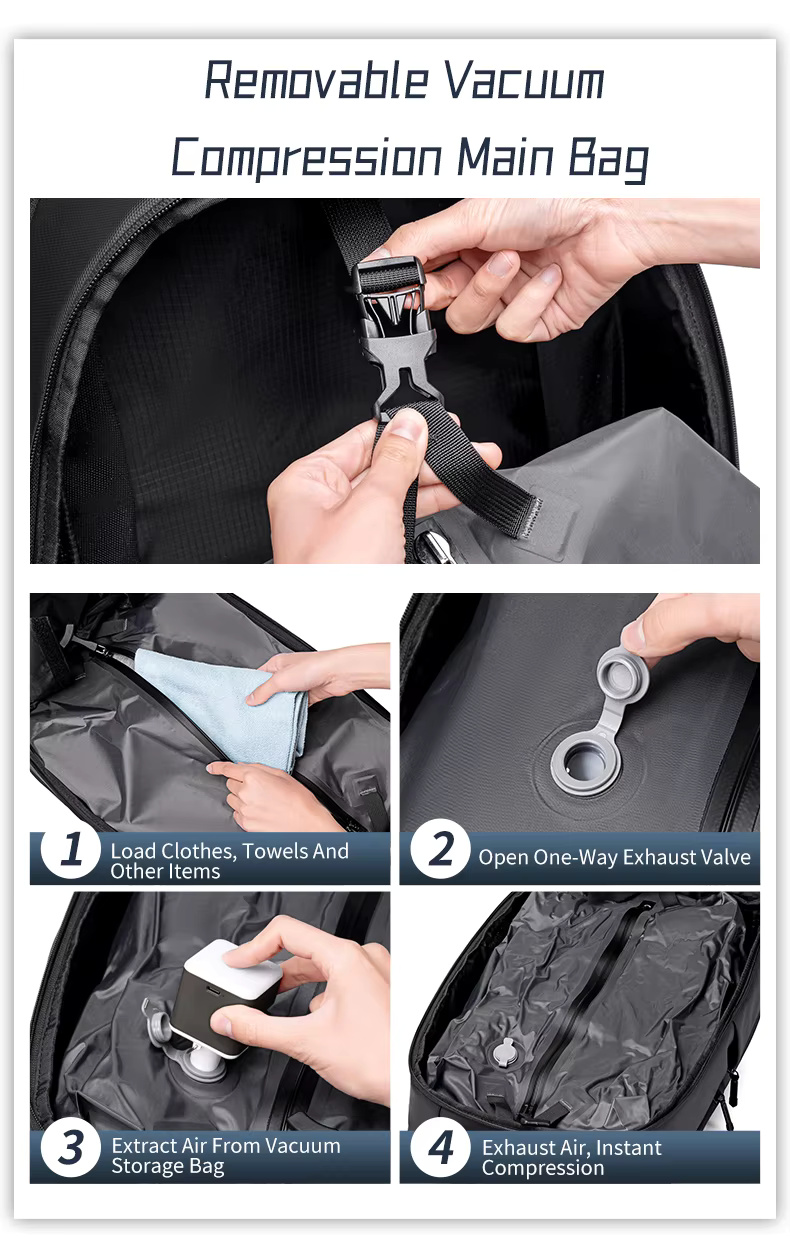 Removable Vacuum Compression Main Bag

1 Load Clothes, Towels And Other Items

2 Open One-Way Exhaust Valve

3 Extract Air From Vacuum Storage Bag

4 Exhaust Air, Instant Compression